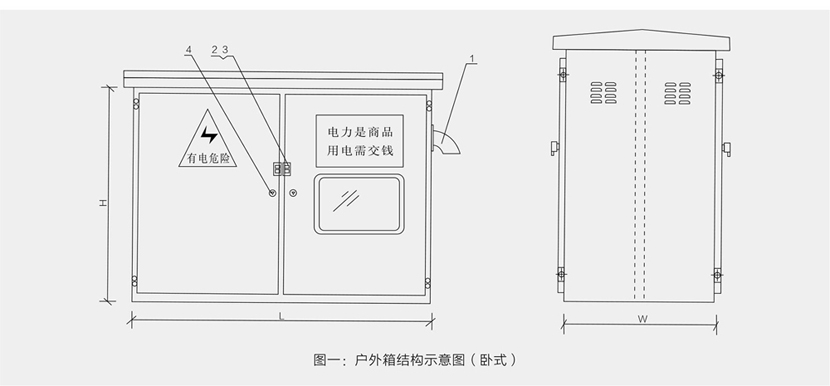 4
2 3
1
有电危险
电力是商品
用电需交钱
H
L
W
图一：户外箱结构示意图（卧式）